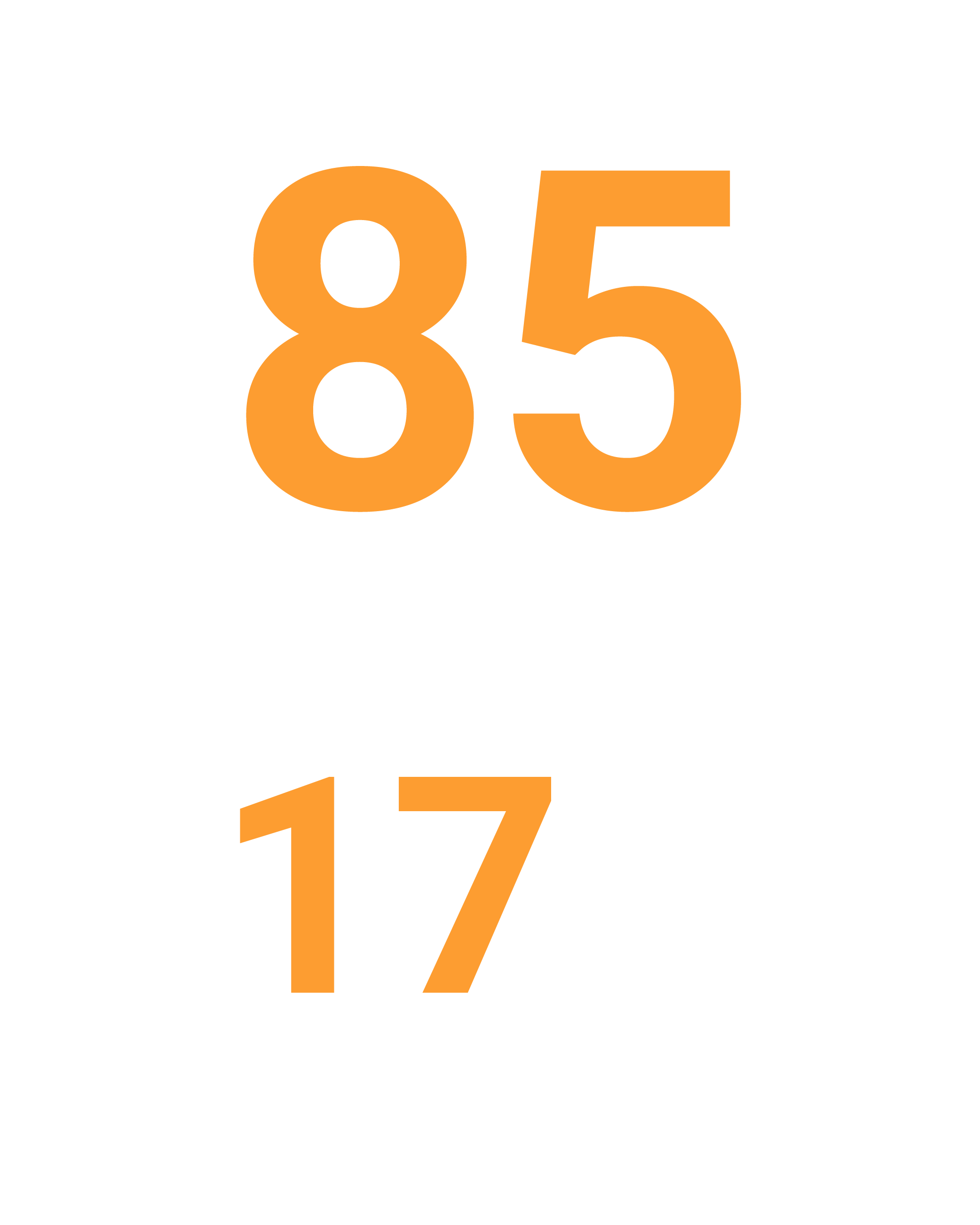 85

17