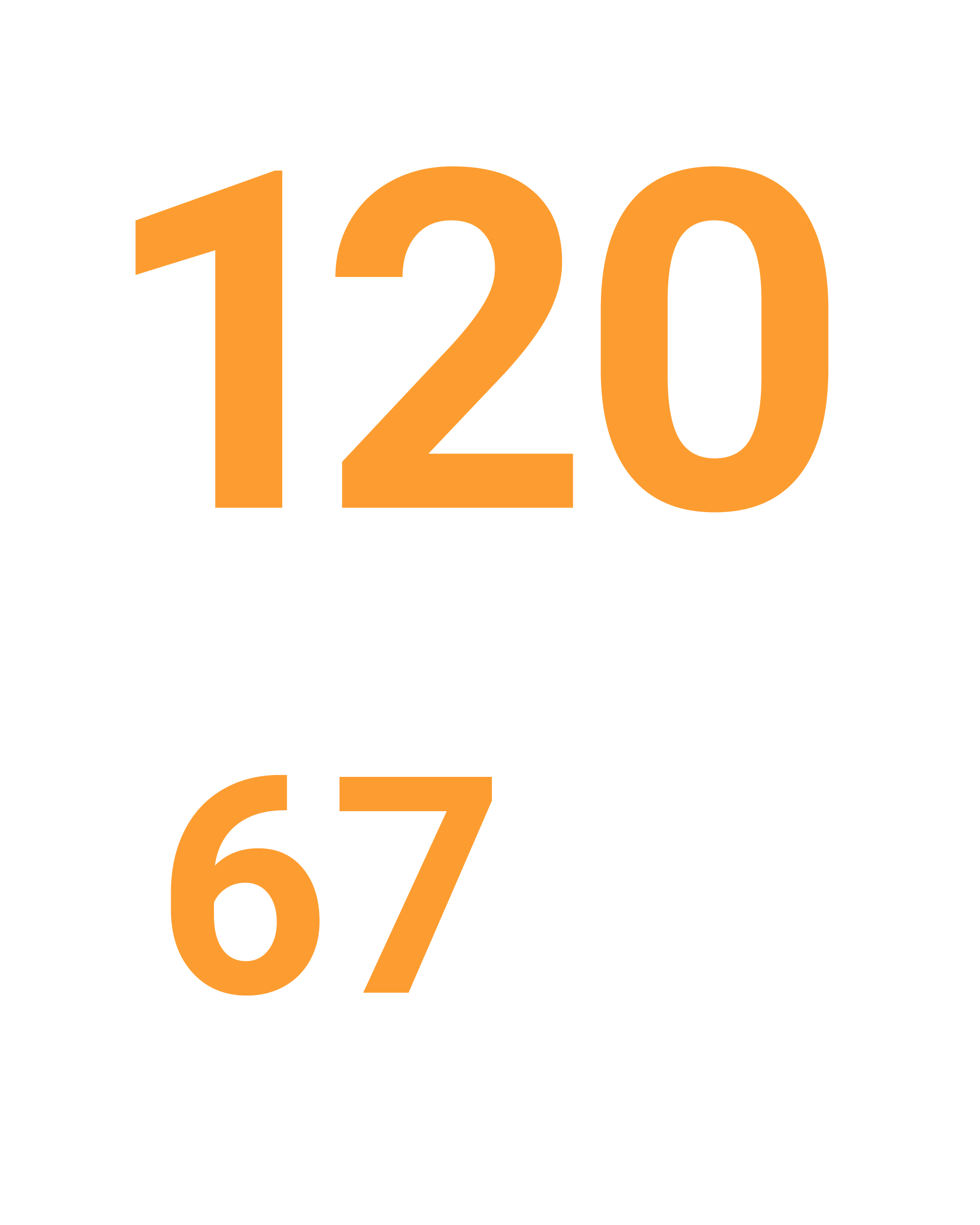 120

67