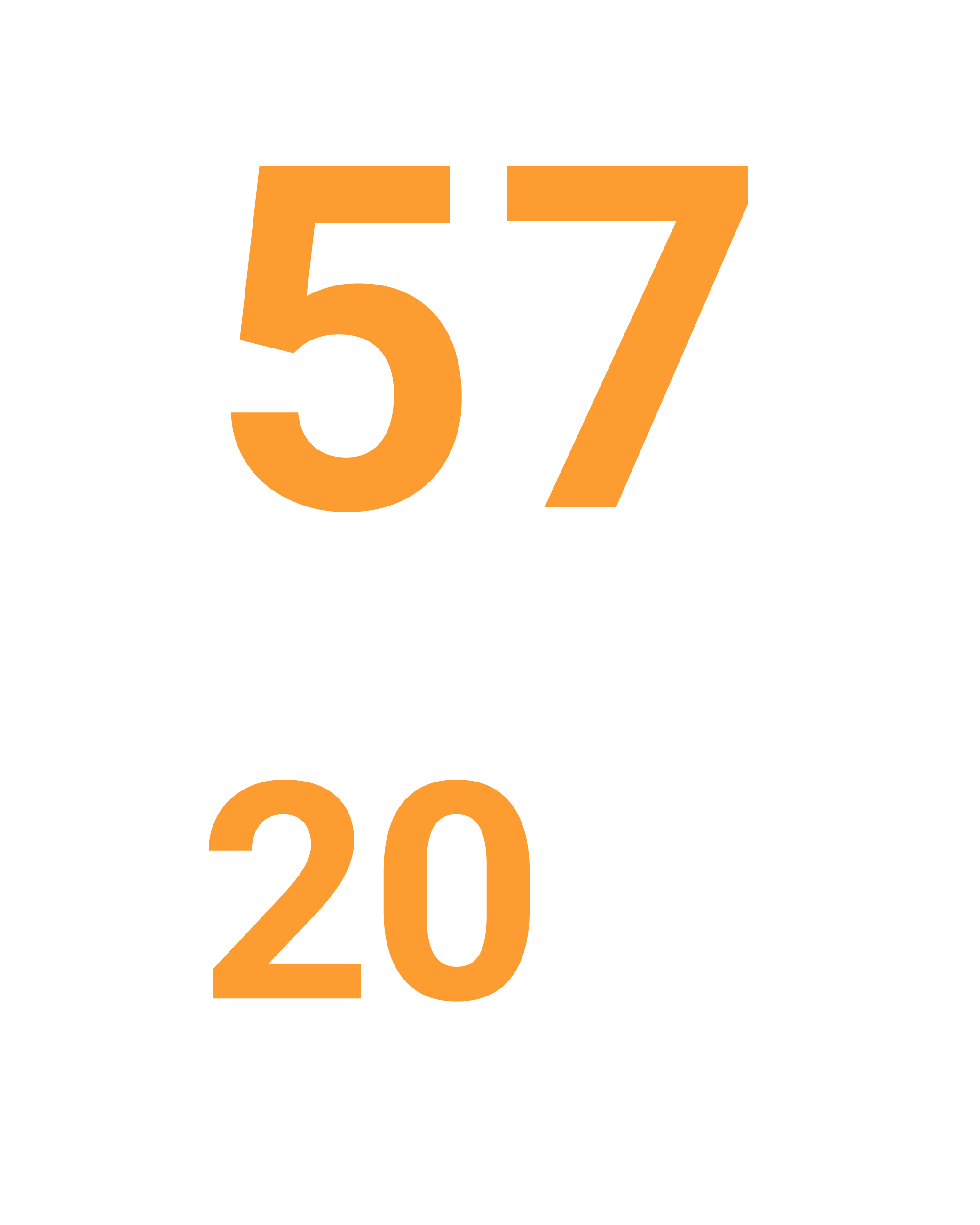 57

20